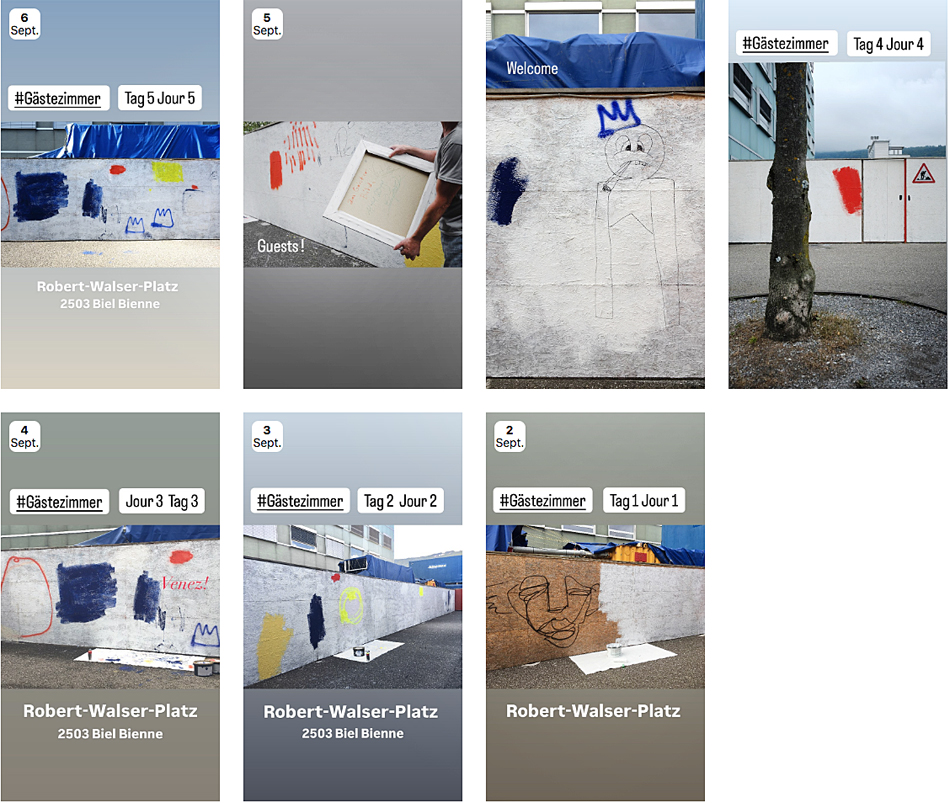 6
Sept.

#Gästezimmer

Tag 5 Jour 5

Robert-Walser-Platz
2503 Biel Bienne

5
Sept.

Guests!

Welcome

#Gästezimmer

Tag 4 Jour 4

4
Sept.

#Gästezimmer

Jour 3 Tag 3

Venez!

Robert-Walser-Platz
2503 Biel Bienne

3
Sept.

#Gästezimmer

Tag 2 Jour 2

Robert-Walser-Platz
2503 Biel Bienne

2
Sept.

#Gästezimmer

Tag 1 Jour 1

Robert-Walser-Platz